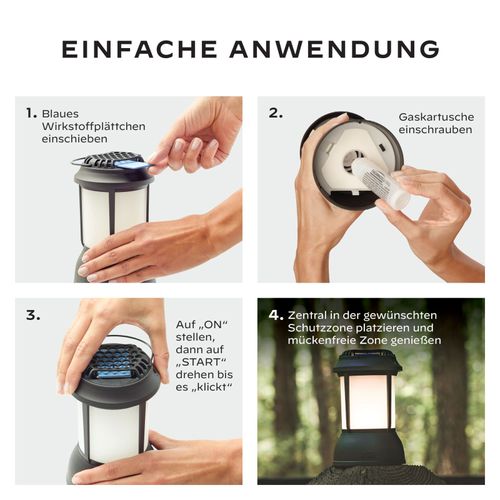 EINFACHE ANWENDUNG

1. Blaues Wirkstoffplättchen einschieben

2. Gaskartusche einschrauben

3. Auf „ON“ stellen, dann auf „START“ drehen bis es „klickt“

4. Zentral in der gewünschten Schutzzone platzieren und mückenfreie Zone genießen