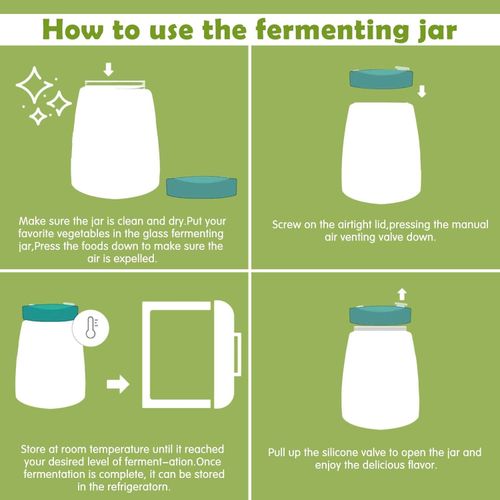 How to use the fermenting jar

Make sure the jar is clean and dry.Put your favorite vegetables in the glass fermenting jar,Press the foods down to make sure the air is expelled.

Screw on the airtight lid,pressing the manual air venting valve down.

Store at room temperature until it reached your desired level of ferment–ation.Once fermentation is complete, it can be stored in the refrigeratorn.

Pull up the silicone valve to open the jar and enjoy the delicious flavor.