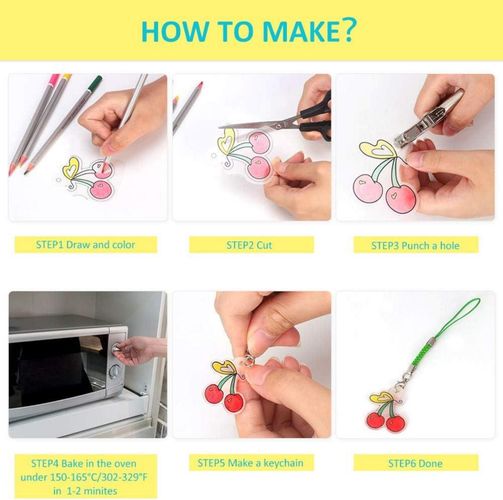 HOW TO MAKE?

STEP1 Draw and color

STEP2 Cut

STEP3 Punch a hole

STEP4 Bake in the oven under 150-165°C/302-329°F in 1-2 minites

STEP5 Make a keychain

STEP6 Done