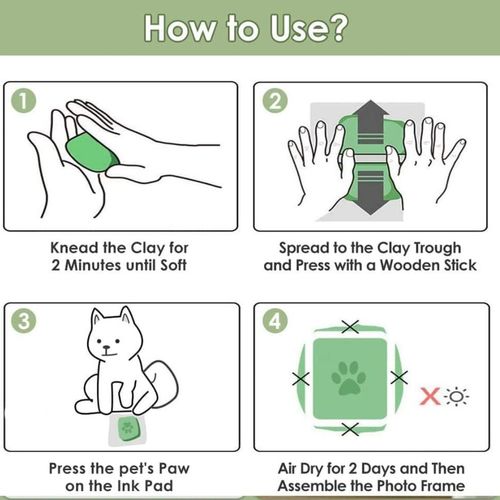 How to Use?

1

Knead the Clay for 2 Minutes until Soft

2

Spread to the Clay Trough and Press with a Wooden Stick

3

Press the pet's Paw on the Ink Pad

4

Air Dry for 2 Days and Then Assemble the Photo Frame