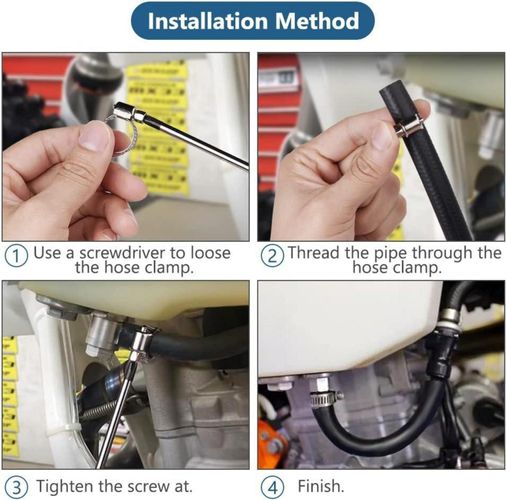 Installation Method

① Use a screwdriver to loose the hose clamp.

② Thread the pipe through the hose clamp.

③ Tighten the screw at.

④ Finish.