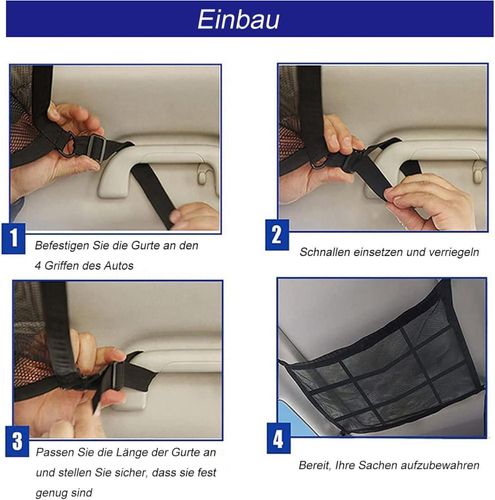 Einbau

1
Befestigen Sie die Gurte an den 4 Griffen des Autos

2
Schnallen einsetzen und verriegeln

3
Passen Sie die Länge der Gurte an und stellen Sie sicher, dass sie fest genug sind

4
Bereit, Ihre Sachen aufzubewahren