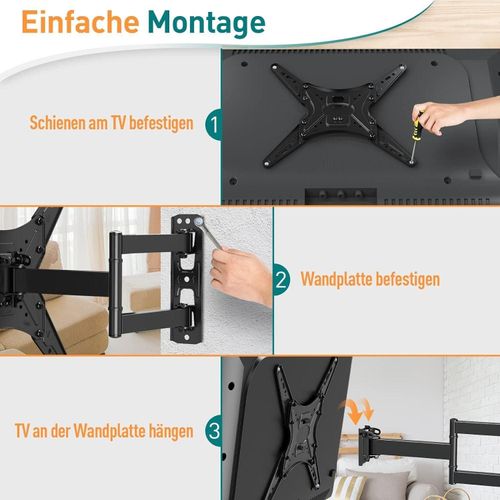 Einfache Montage

Schienen am TV befestigen

1

2

Wandplatte befestigen

TV an der Wandplatte hängen

3