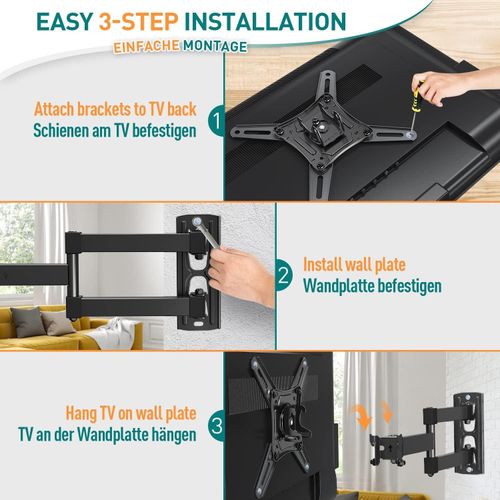 EASY 3-STEP INSTALLATION
EINFACHE MONTAGE

Attach brackets to TV back
Schienen am TV befestigen

1

2

Install wall plate
Wandplatte befestigen

Hang TV on wall plate
TV an der Wandplatte hängen

3