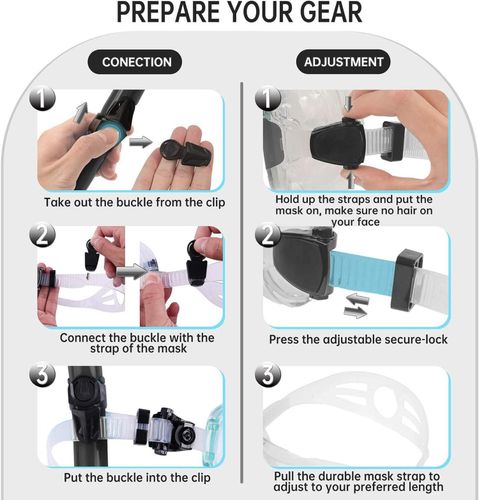 PREPARE YOUR GEAR

CONECTION

1

Take out the buckle from the clip

2

Connect the buckle with the strap of the mask

3

Put the buckle into the clip

ADJUSTMENT

1

Hold up the straps and put the mask on, make sure no hair on your face

2

Press the adjustable secure-lock

3

Pull the durable mask strap to adjust to your preferred length