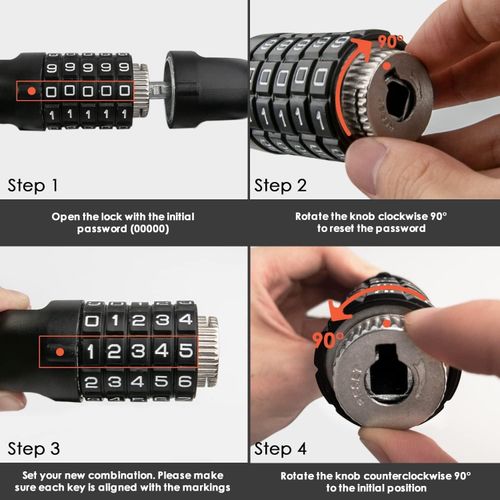 9 9 9 9 9
0 0 0 0 0
1 1 1 1 1

Step 1

Open the lock with the initial password (00000)

90°

0 0 0 0 0
1 1 1 1 1

Step 2

Rotate the knob clockwise 90° to reset the password

0 1 2 3 4
1 2 3 4 5
2 3 4 5 6

Step 3

Set your new combination. Please make sure each key is aligned with the markings

90°

Step 4

Rotate the knob counterclockwise 90° to the initial position