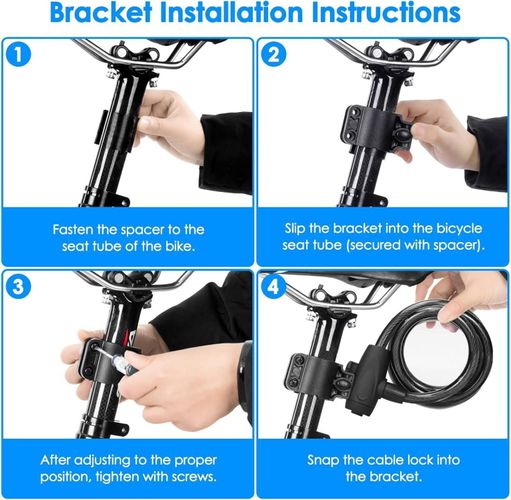 Bracket Installation Instructions

1

Fasten the spacer to the seat tube of the bike.

2

Slip the bracket into the bicycle seat tube (secured with spacer).

3

After adjusting to the proper position, tighten with screws.

4

Snap the cable lock into the bracket.