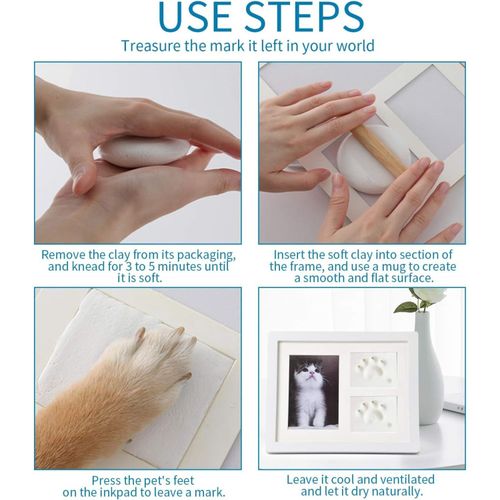 USE STEPS

Treasure the mark it left in your world

Remove the clay from its packaging, and knead for 3 to 5 minutes until it is soft.

Insert the soft clay into section of the frame, and use a mug to create a smooth and flat surface.

Press the pet's feet on the inkpad to leave a mark.

Leave it cool and ventilated and let it dry naturally.