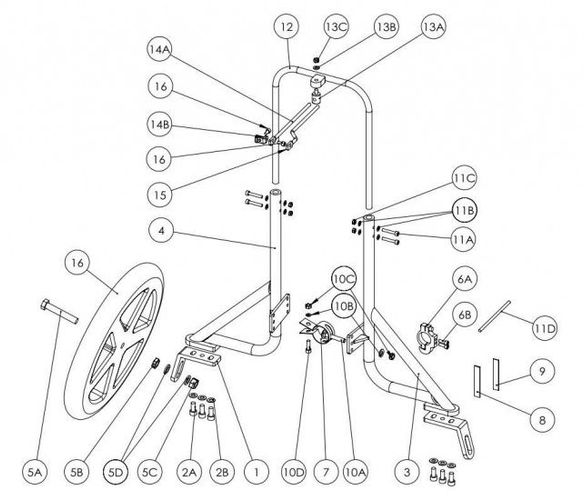 12
13C
13B
13A
14A
16
14B
16
15
11C
11B
11A
4
16
10C
6A
10B
6B
11D
9
8
5A
5B
5D
5C
2A
2B
1
10D
7
10A
3