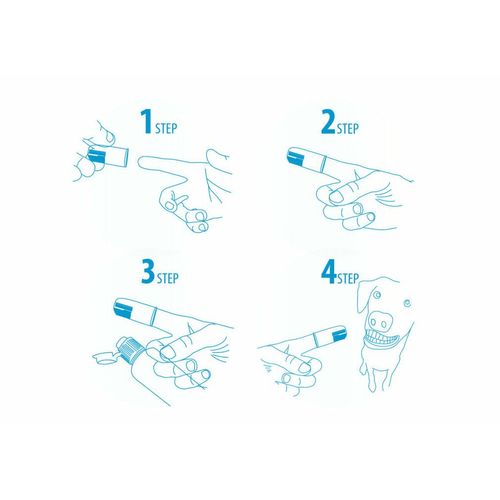 1 STEP

2 STEP

3 STEP

4 STEP