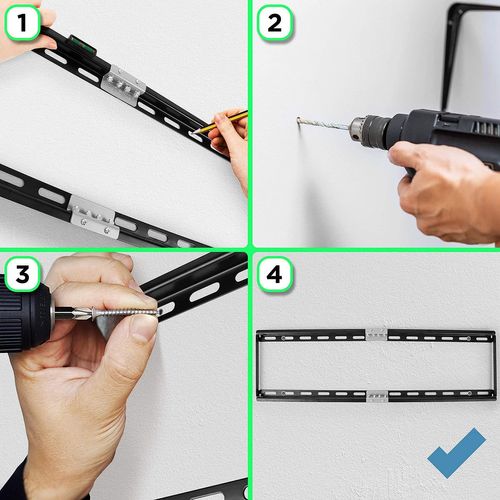 1

2

3

4