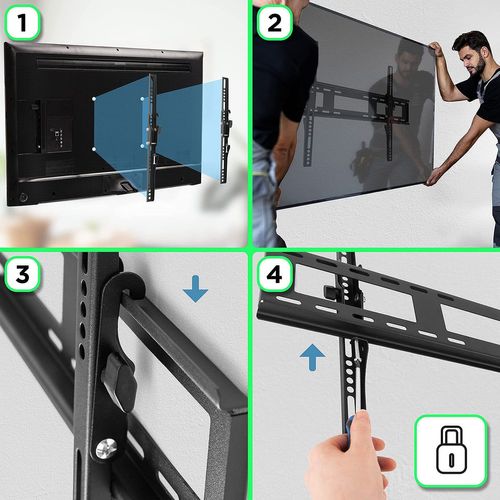 1
2
3
4