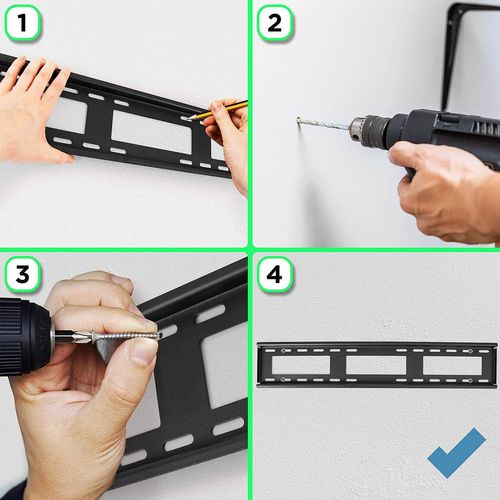 1

2

3

4