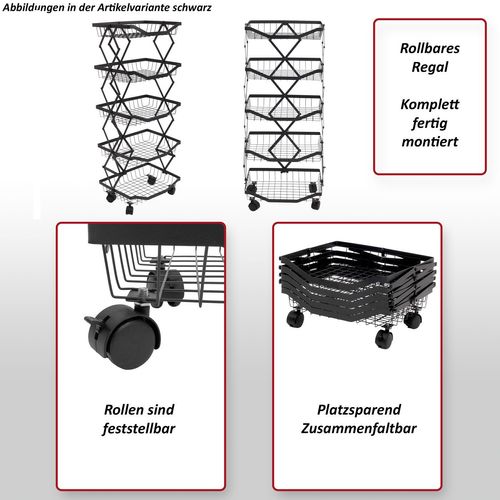 Abbildungen in der Artikelvariante schwarz

Rollbares Regal

Komplett fertig montiert

Rollen sind feststellbar

Platzsparend Zusammenfaltbar