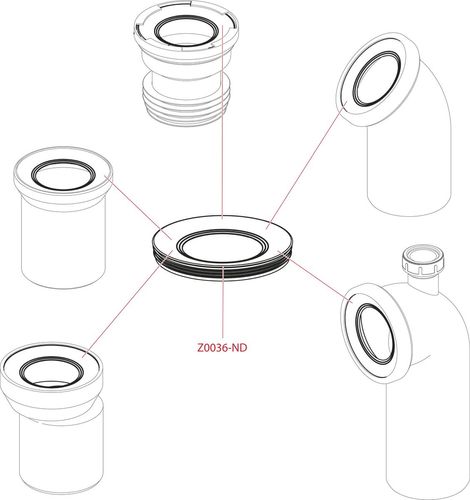 Z0036-ND