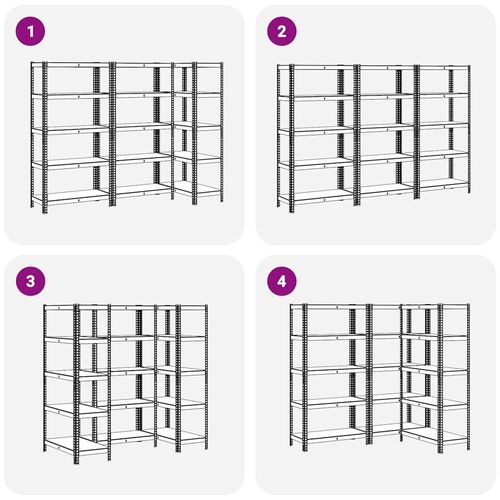 1

2

3

4