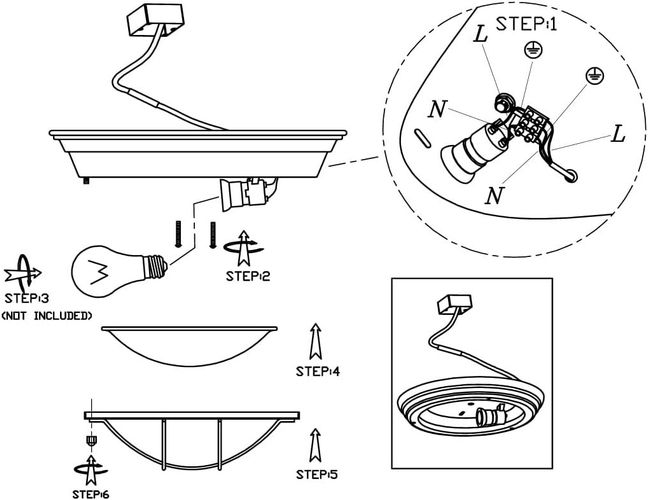 STEP:1
L
N
L
N
STEP:2
STEP:3
(NOT INCLUDED)
STEP:4
STEP:5
STEP:6