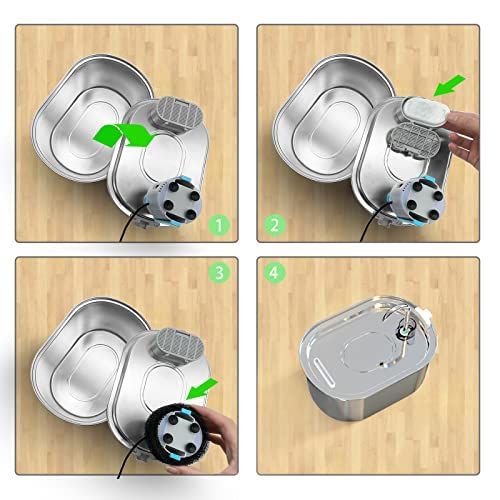 1

2

3

4