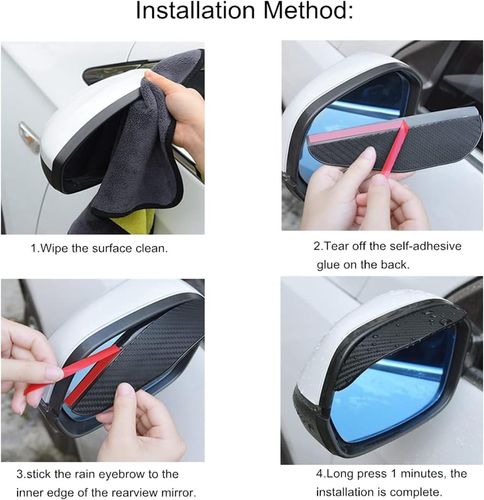 Installation Method:

1.Wipe the surface clean.

2.Tear off the self-adhesive glue on the back.

3.stick the rain eyebrow to the inner edge of the rearview mirror.

4.Long press 1 minutes, the installation is complete.