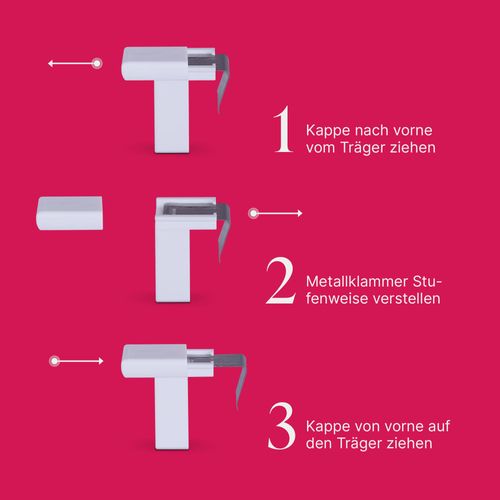 1 Kappe nach vorne vom Träger ziehen

2 Metallklammer Stufenweise verstellen

3 Kappe von vorne auf den Träger ziehen