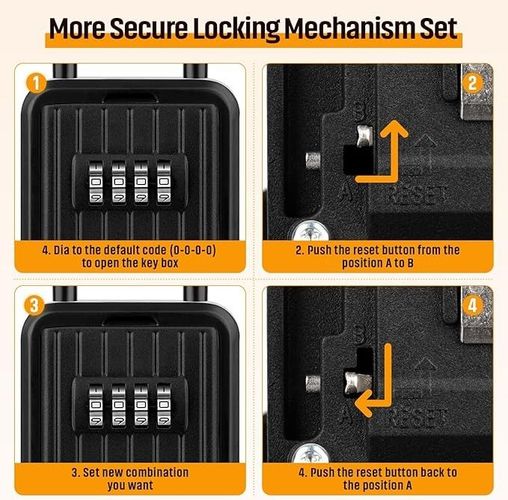 More Secure Locking Mechanism Set

1

0 0 0 0

4. Dia to the default code (0-0-0-0) to open the key box

2

B

A

RESET

2. Push the reset button from the position A to B

3

0 0 0 0

3. Set new combination you want

4

B

A

RESET

4. Push the reset button back to the position A