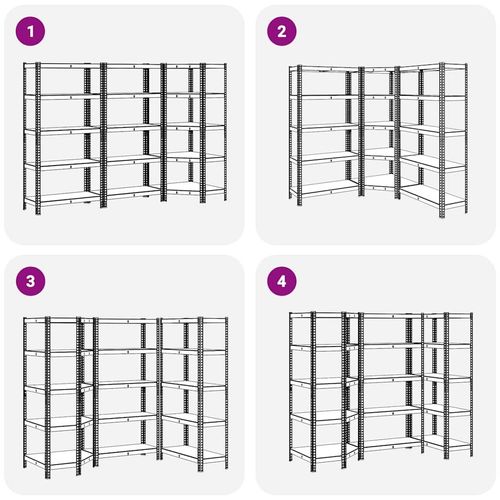 1

2

3

4