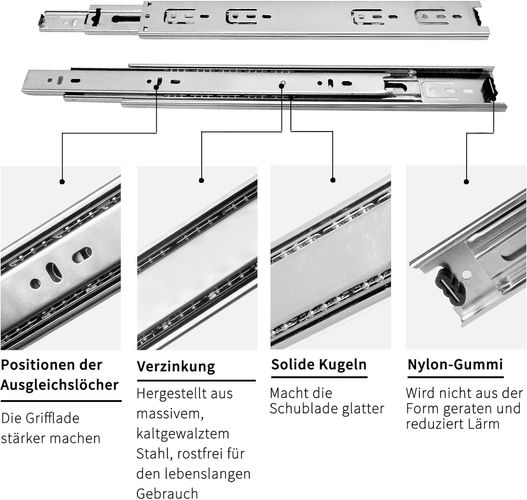 Positionen der Ausgleichslöcher

Die Grifflade stärker machen

Verzinkung

Hergestellt aus massivem, kaltgewalztem Stahl, rostfrei für den lebenslangen Gebrauch

Solide Kugeln

Macht die Schublade glatter

Nylon-Gummi

Wird nicht aus der Form geraten und reduziert Lärm