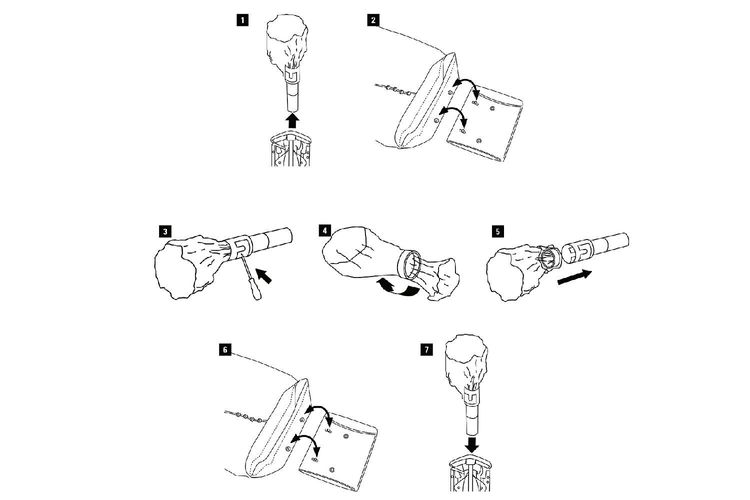 1
2
3
4
5
6
7