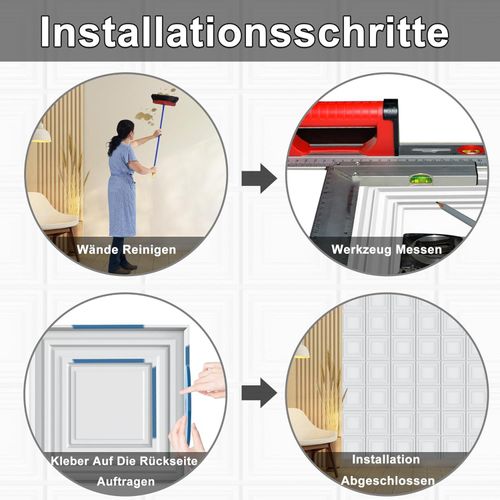 Installationsschritte

Wände Reinigen

Werkzeug Messen

Kleber Auf Die Rückseite Auftragen

Installation Abgeschlossen