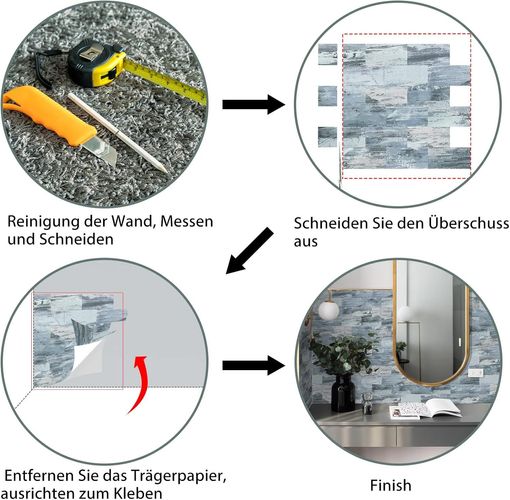 Reinigung der Wand, Messen und Schneiden

Schneiden Sie den Überschuss aus

Entfernen Sie das Trägerpapier, ausrichten zum Kleben

Finish