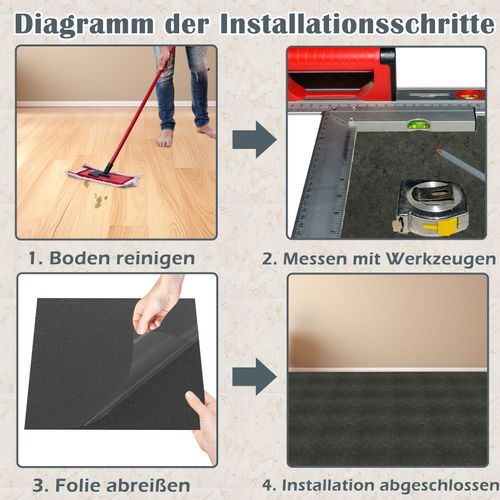 Diagramm der Installationsschritte

1. Boden reinigen

2. Messen mit Werkzeugen

3. Folie abreißen

4. Installation abgeschlossen