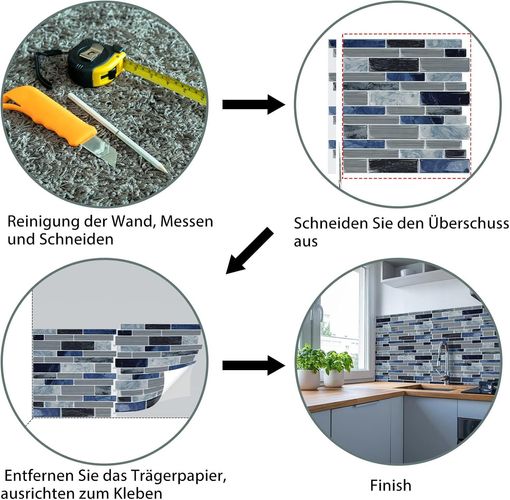 Reinigung der Wand, Messen und Schneiden

Schneiden Sie den Überschuss aus

Entfernen Sie das Trägerpapier, ausrichten zum Kleben

Finish