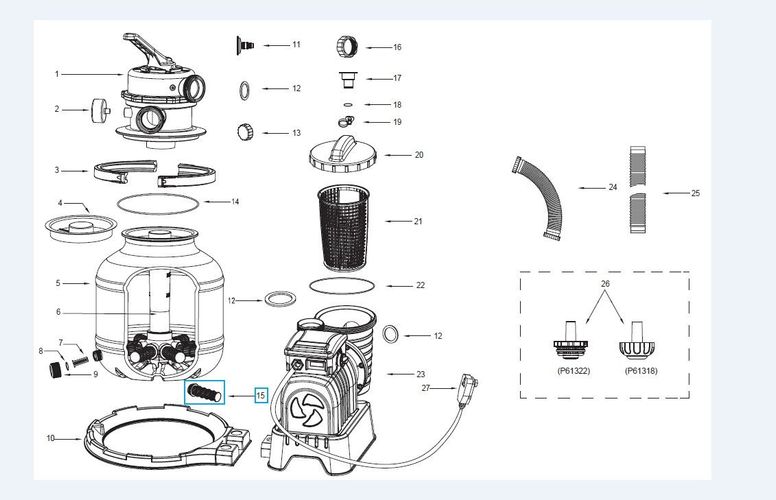 1
2
3
4
5
6
7
8
9
10
11
12
13
14
12
15
16
17
18
19
20
21
22
12
23
27
24
25
26
(P61322)
(P61318)