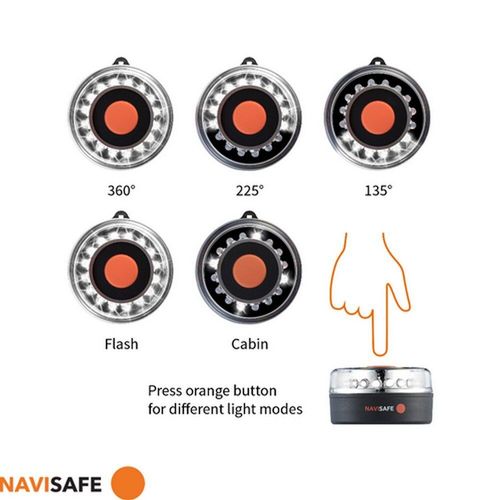 360°

225°

135°

Flash

Cabin

Press orange button for different light modes

NAVISAFE

NAVISAFE