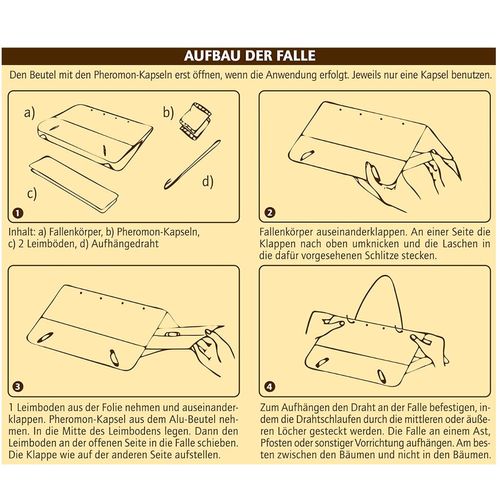 AUFBAU DER FALLE

Den Beutel mit den Pheromon-Kapseln erst öffnen, wenn die Anwendung erfolgt. Jeweils nur eine Kapsel benutzen.

a)

b)

c)

d)

1

Inhalt: a) Fallenkörper, b) Pheromon-Kapseln, c) 2 Leimböden, d) Aufhängedraht

2

Fallenkörper auseinanderklappen. An einer Seite die Klappen nach oben umknicken und die Laschen in die dafür vorgesehenen Schlitze stecken.

3

1 Leimboden aus der Folie nehmen und auseinanderklappen. Pheromon-Kapsel aus dem Alu-Beutel nehmen. In die Mitte des Leimbodens legen. Dann den Leimboden an der offenen Seite in die Falle schieben. Die Klappe wie auf der anderen Seite aufstellen.

4

Zum Aufhängen den Draht an der Falle befestigen, indem die Drahtschlaufen durch die mittleren oder äußeren Löcher gesteckt werden. Die Falle an einem Ast, Pfosten oder sonstiger Vorrichtung aufhängen. Am besten zwischen den Bäumen und nicht in den Bäumen.