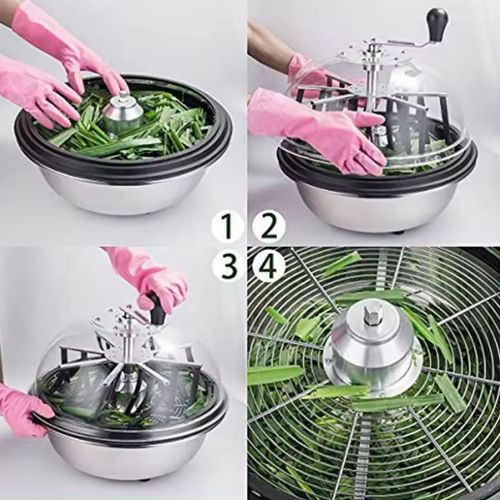 1 2
3 4