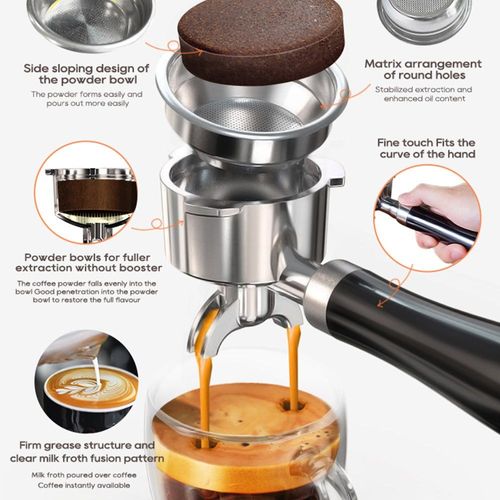 Side sloping design of the powder bowl

The powder forms easily and pours out more easily

Matrix arrangement of round holes

Stabilized extraction and enhanced oil content

Fine touch Fits the curve of the hand

Powder bowls for fuller extraction without booster

The coffee powder falls evenly into the bowl Good penetration into the powder bowl to restore the full flavour

Firm grease structure and clear milk froth fusion pattern

Milk froth poured over coffee
Coffee instantly available