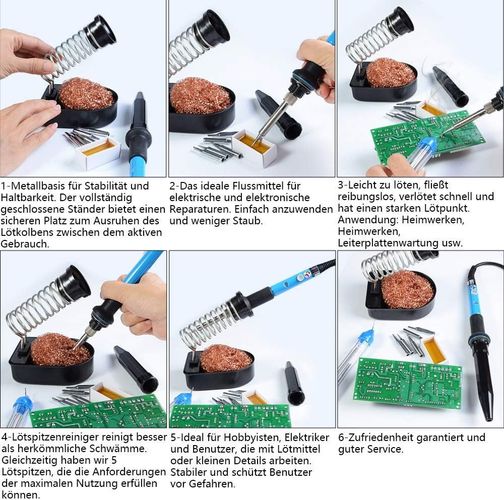 1-Metallbasis für Stabilität und Haltbarkeit. Der vollständig geschlossene Ständer bietet einen sicheren Platz zum Ausruhen des Lötkolbens zwischen dem aktiven Gebrauch.

2-Das ideale Flussmittel für elektrische und elektronische Reparaturen. Einfach anzuwenden und weniger Staub.

3-Leicht zu löten, fließt reibungslos, verlötet schnell und hat einen starken Lötpunkt. Anwendung: Heimwerken, Heimwerken, Leiterplattenwartung usw.

4-Lötspitzenreiniger reinigt besser als herkömmliche Schwämme. Gleichzeitig haben wir 5 Lötspitzen, die die Anforderungen der maximalen Nutzung erfüllen können.

5-Ideal für Hobbyisten, Elektriker und Benutzer, die mit Lötmittel oder kleinen Details arbeiten. Stabiler und schützt Benutzer vor Gefahren.

6-Zufriedenheit garantiert und guter Service.