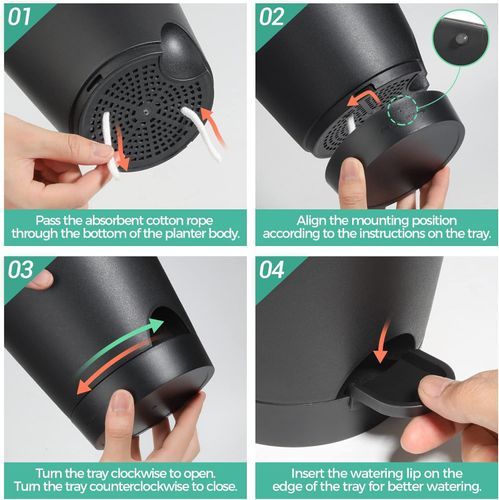 01

Pass the absorbent cotton rope through the bottom of the planter body.

02

Align the mounting position according to the instructions on the tray.

03

Turn the tray clockwise to open. Turn the tray counterclockwise to close.

04

Insert the watering lip on the edge of the tray for better watering.