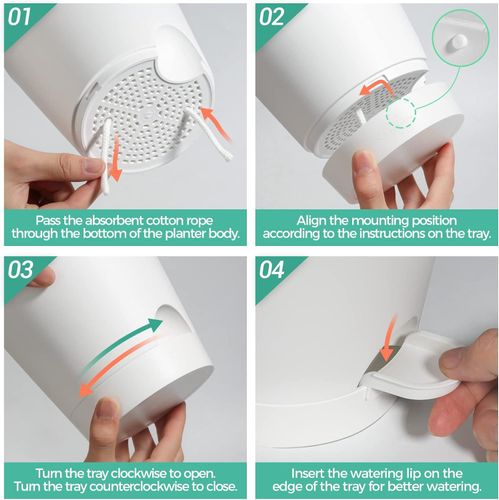 01

Pass the absorbent cotton rope through the bottom of the planter body.

02

Align the mounting position according to the instructions on the tray.

03

Turn the tray clockwise to open. Turn the tray counterclockwise to close.

04

Insert the watering lip on the edge of the tray for better watering.