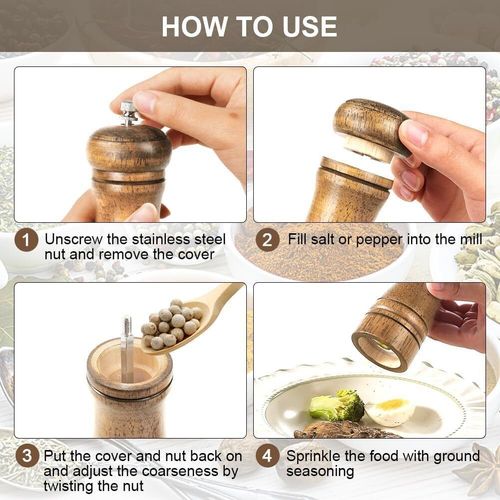 HOW TO USE

1 Unscrew the stainless steel nut and remove the cover

2 Fill salt or pepper into the mill

3 Put the cover and nut back on and adjust the coarseness by twisting the nut

4 Sprinkle the food with ground seasoning