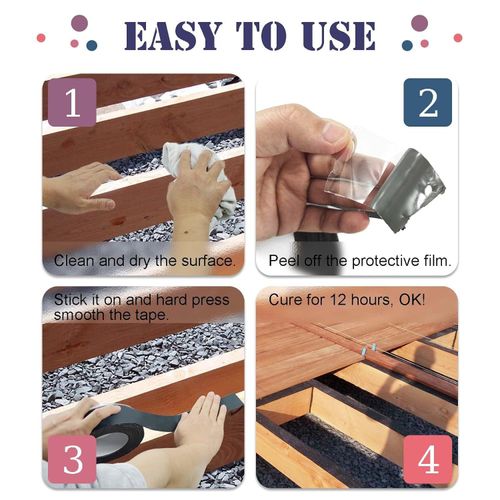 EASY TO USE

1

Clean and dry the surface.

2

Peel off the protective film.

Stick it on and hard press smooth the tape.

3

Cure for 12 hours, OK!

4