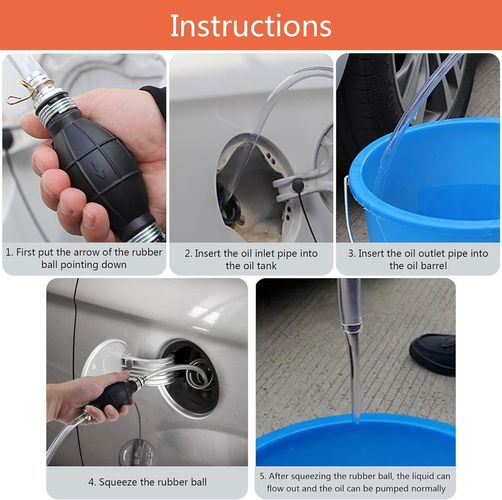 Instructions

1. First put the arrow of the rubber ball pointing down

2. Insert the oil inlet pipe into the oil tank

3. Insert the oil outlet pipe into the oil barrel

4. Squeeze the rubber ball

5. After squeezing the rubber ball, the liquid can flow out and the oil can be pumped normally