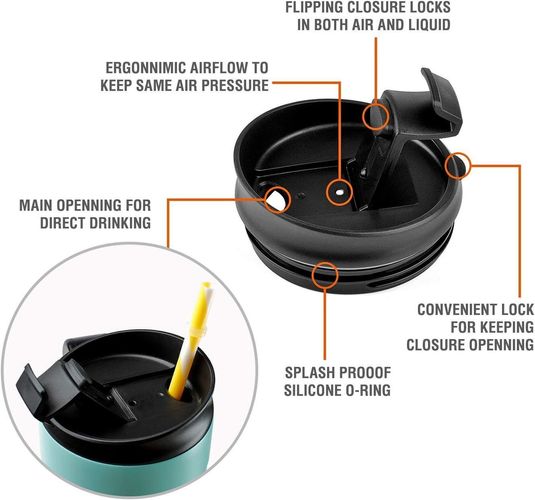 FLIPPING CLOSURE LOCKS IN BOTH AIR AND LIQUID

ERGONNIMIC AIRFLOW TO KEEP SAME AIR PRESSURE

MAIN OPENNING FOR DIRECT DRINKING

CONVENIENT LOCK FOR KEEPING CLOSURE OPENNING

SPLASH PROOOF SILICONE O-RING