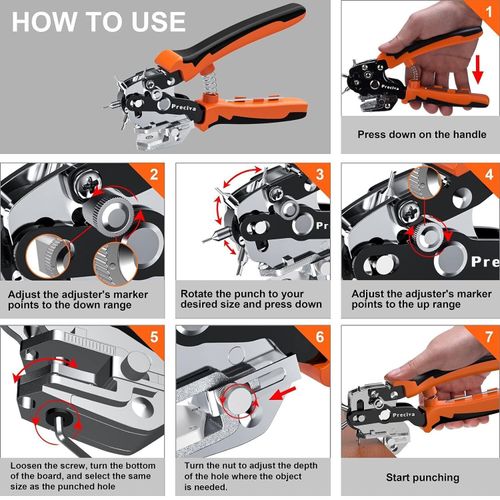 HOW TO USE

Preciva

1

Preciva

Press down on the handle

2

Adjust the adjuster's marker points to the down range

3

Pr

Rotate the punch to your desired size and press down

4

Pre

Adjust the adjuster's marker points to the up range

5

Loosen the screw, turn the bottom of the board, and select the same size as the punched hole

6

Turn the nut to adjust the depth of the hole where the object is needed.

7

Preciva

Start punching