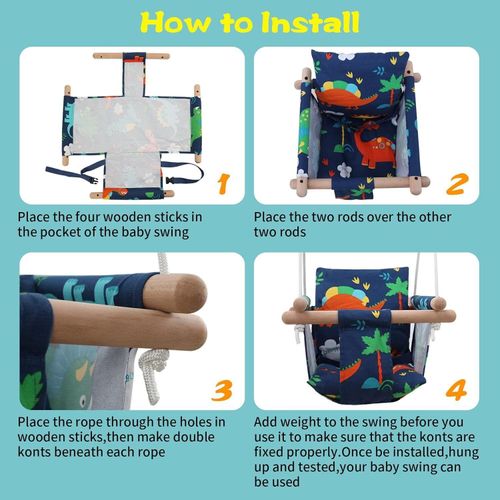 How to Install

1

Place the four wooden sticks in the pocket of the baby swing

2

Place the two rods over the other two rods

3

Place the rope through the holes in wooden sticks,then make double konts beneath each rope

4

Add weight to the swing before you use it to make sure that the konts are fixed properly.Once be installed,hung up and tested,your baby swing can be used