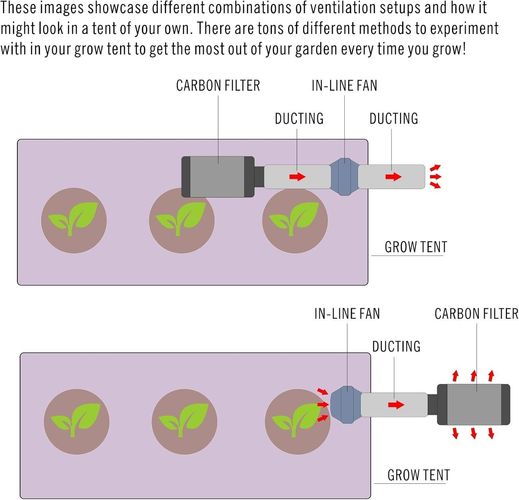 These images showcase different combinations of ventilation setups and how it might look in a tent of your own. There are tons of different methods to experiment with in your grow tent to get the most out of your garden every time you grow!

CARBON FILTER
IN-LINE FAN
DUCTING
DUCTING
GROW TENT

IN-LINE FAN
CARBON FILTER
DUCTING
GROW TENT