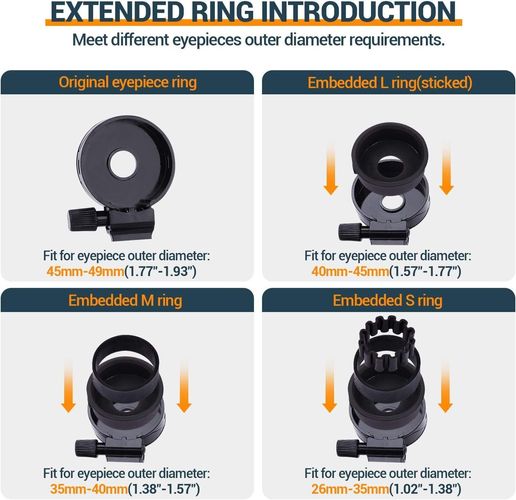 EXTENDED RING INTRODUCTION

Meet different eyepieces outer diameter requirements.

Original eyepiece ring

Fit for eyepiece outer diameter: 45mm-49mm(1.77"-1.93")

Embedded L ring(sticked)

Fit for eyepiece outer diameter: 40mm-45mm(1.57"-1.77")

Embedded M ring

Fit for eyepiece outer diameter: 35mm-40mm(1.38"-1.57")

Embedded S ring

Fit for eyepiece outer diameter: 26mm-35mm(1.02"-1.38")