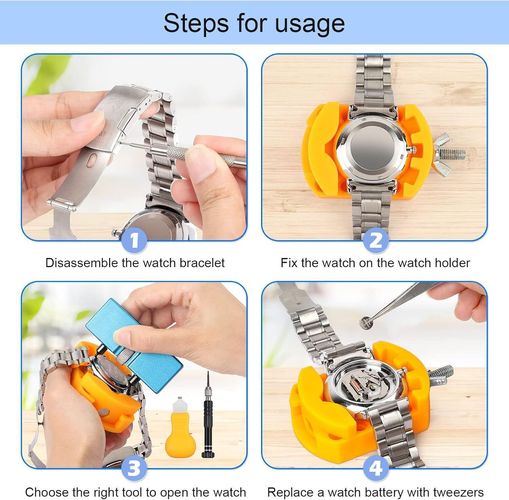 Steps for usage

1
Disassemble the watch bracelet

2
Fix the watch on the watch holder

3
Choose the right tool to open the watch

4
Replace a watch battery with tweezers