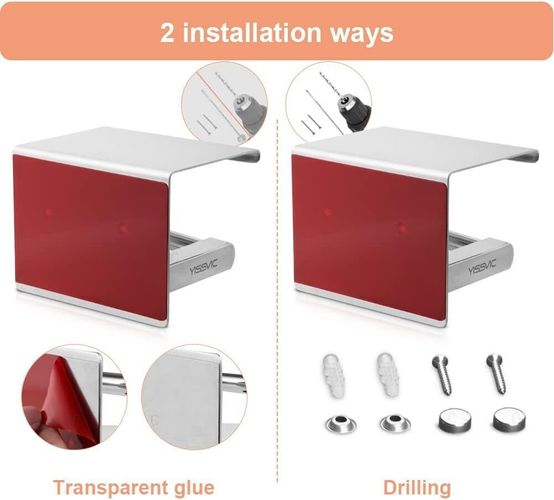 2 installation ways

YISSVIC

YISSVIC

Transparent glue

Drilling